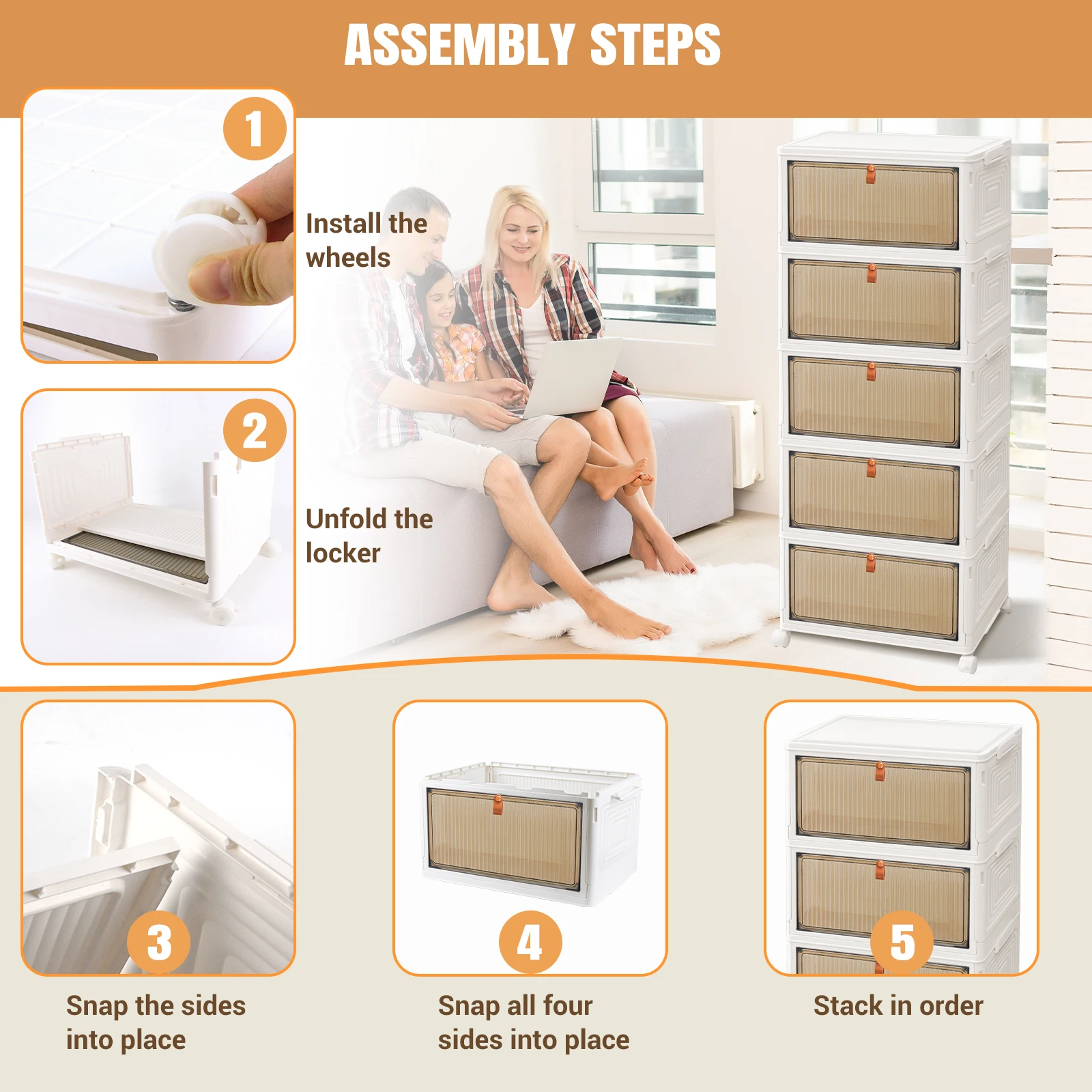 ASSEMBLY STEPS

1

Install the wheels

2

Unfold the locker

3

Snap the sides into place

4

Snap all four sides into place

5

Stack in order